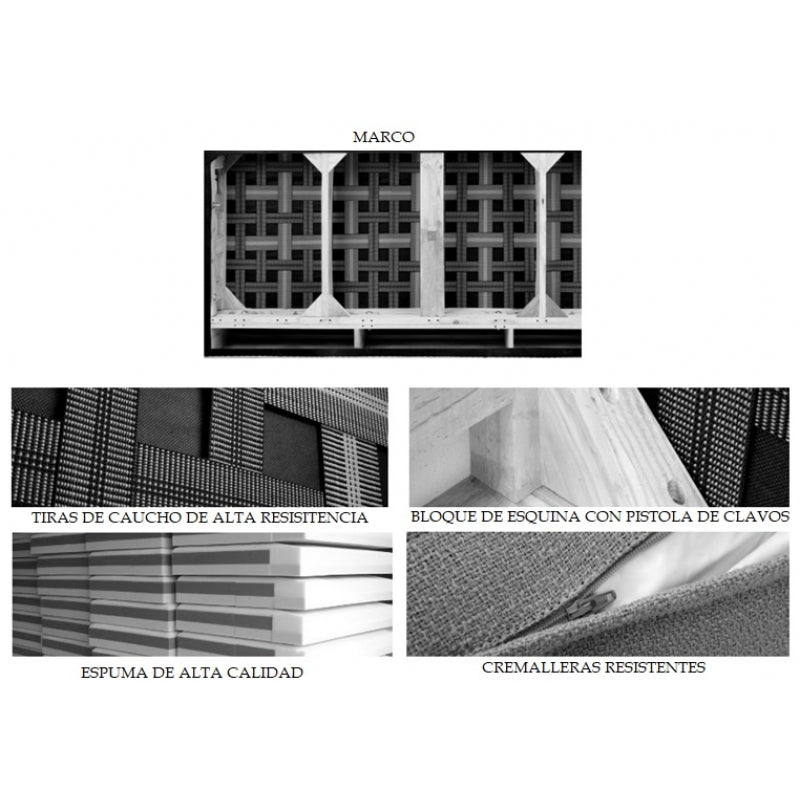 MARCO

TIRAS DE CAUCHO DE ALTA RESISITENCIA

BLOQUE DE ESQUINA CON PISTOLA DE CLAVOS

ESPUMA DE ALTA CALIDAD

CREMALLERAS RESISTENTES